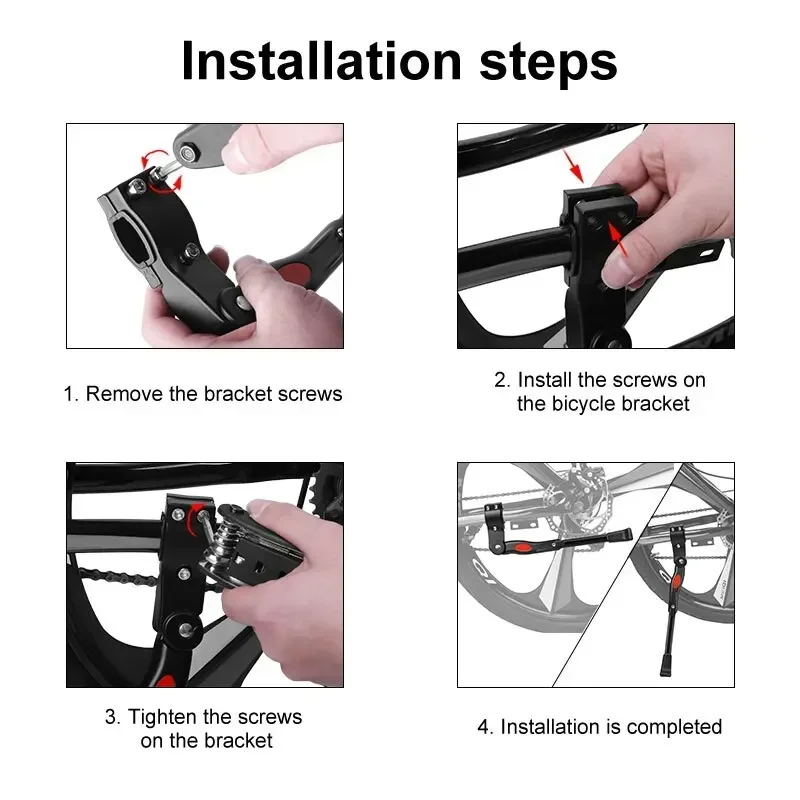 Installation steps

1. Remove the bracket screws

2. Install the screws on the bicycle bracket

3. Tighten the screws on the bracket

4. Installation is completed